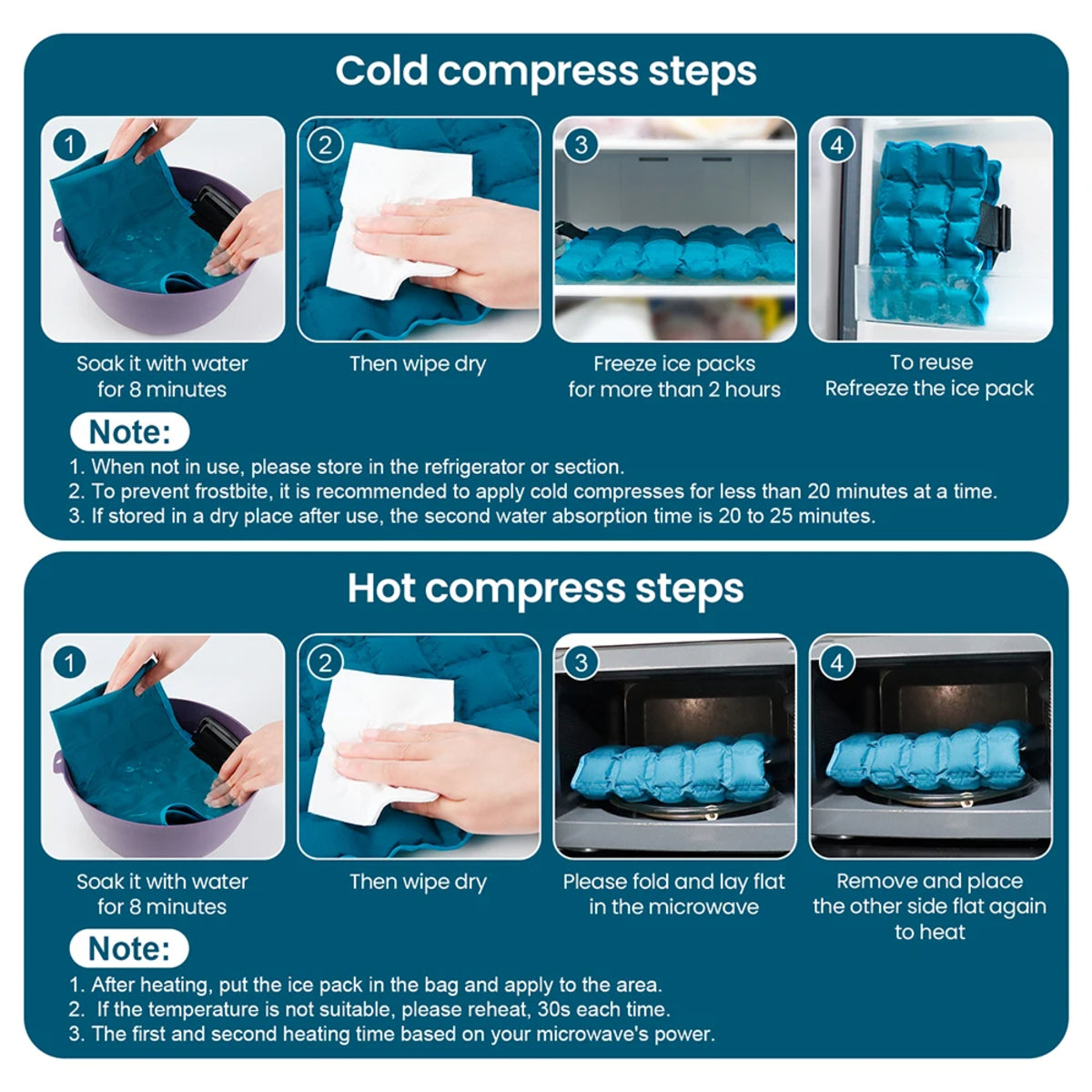 Cold compress steps

1

Soak it with water for 8 minutes

2

Then wipe dry

3

Freeze ice packs for more than 2 hours

4

To reuse Refreeze the ice pack

Note:

1. When not in use, please store in the refrigerator or section.
2. To prevent frostbite, it is recommended to apply cold compresses for less than 20 minutes at a time.
3. If stored in a dry place after use, the second water absorption time is 20 to 25 minutes.

Hot compress steps

1

Soak it with water for 8 minutes

2

Then wipe dry

3

Please fold and lay flat in the microwave

4

Remove and place the other side flat again to heat

Note:

1. After heating, put the ice pack in the bag and apply to the area.
2. If the temperature is not suitable, please reheat, 30s each time.
3. The first and second heating time based on your microwave's power.